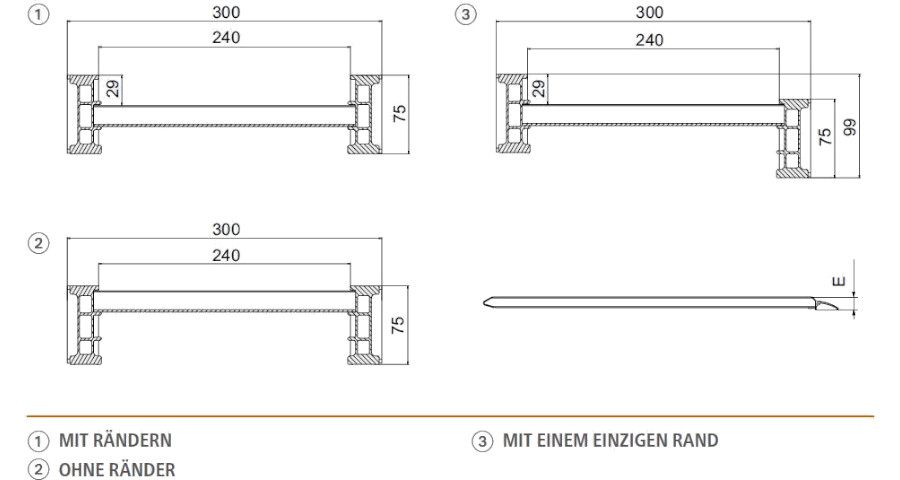 ①
300
240
29
75

③
300
240
29
75
99

②
300
240
75

E

① MIT RÄNDERN
② OHNE RÄNDER
③ MIT EINEM EINZIGEN RAND