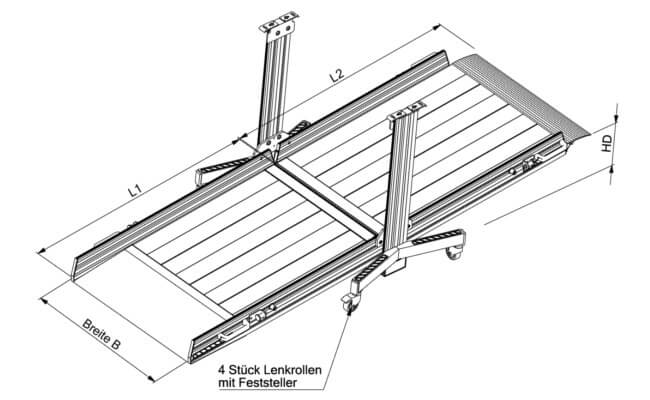 L2
HD
L1
Breite B
4 Stück Lenkrollen mit Feststeller