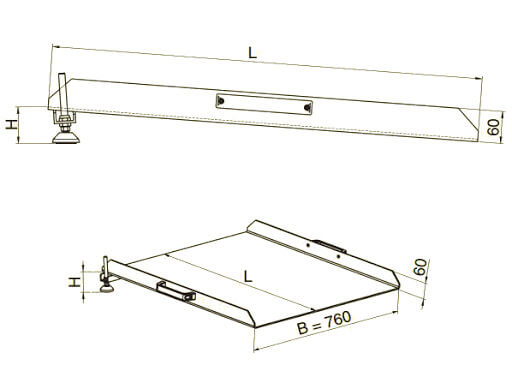 L
H
60
H
L
60
B = 760