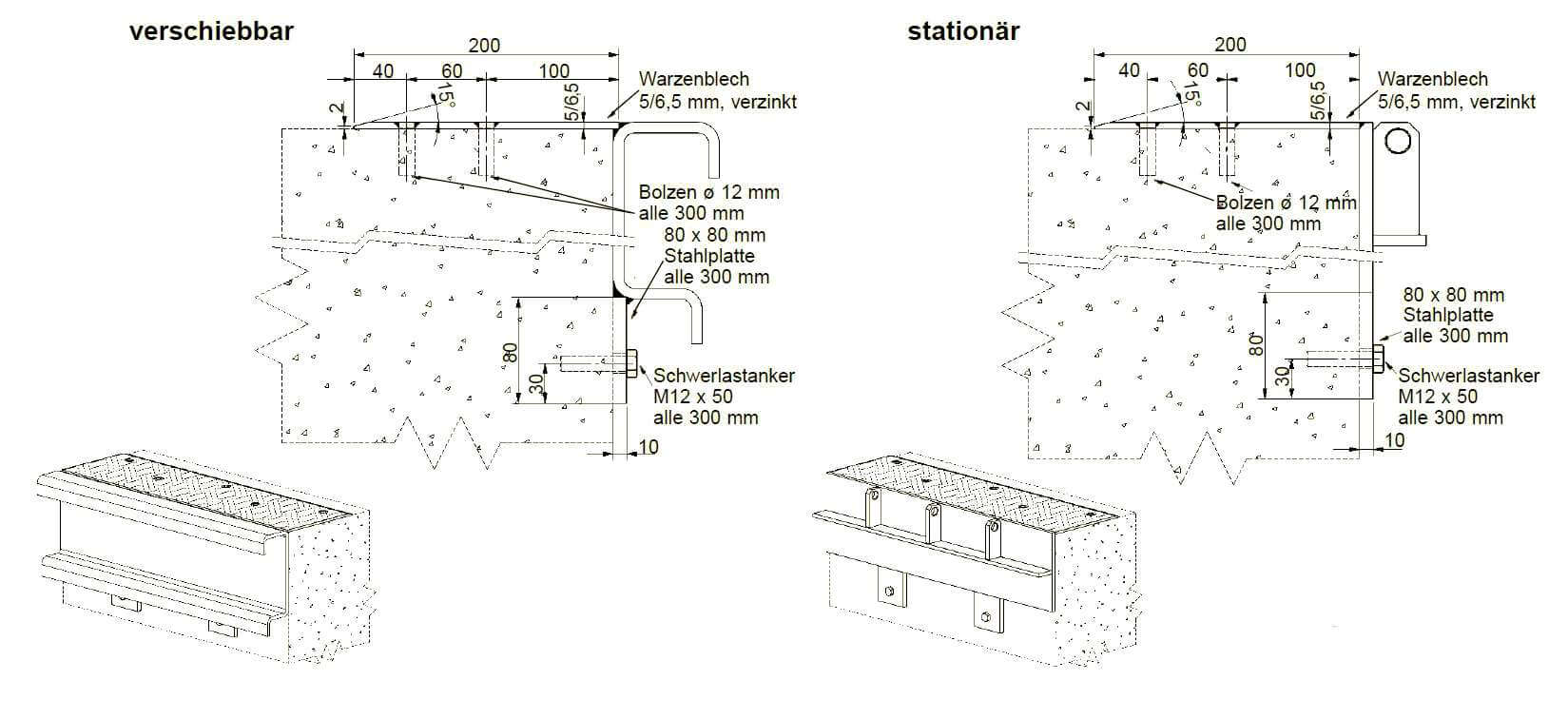 verschiebbar

200
40
60
100
2
15°
5/6,5
Warzenblech
5/6,5 mm, verzinkt

Bolzen ø 12 mm
alle 300 mm

80 x 80 mm
Stahlplatte
alle 300 mm

80
30
Schwerlastanker
M12 x 50
alle 300 mm
10

stationär

200
40
60
100
2
15°
5/6,5
Warzenblech
5/6,5 mm, verzinkt

Bolzen ø 12 mm
alle 300 mm

80 x 80 mm
Stahlplatte
alle 300 mm

80
30
Schwerlastanker
M12 x 50
alle 300 mm
10